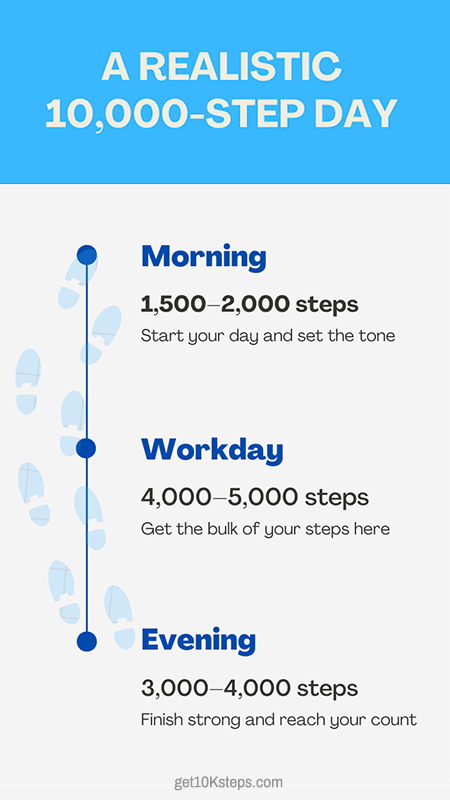 A REALISTIC 10,000-STEP DAY

Morning

1,500–2,000 steps

Start your day and set the tone

Workday

4,000–5,000 steps

Get the bulk of your steps here

Evening

3,000–4,000 steps

Finish strong and reach your count

get10Ksteps.com